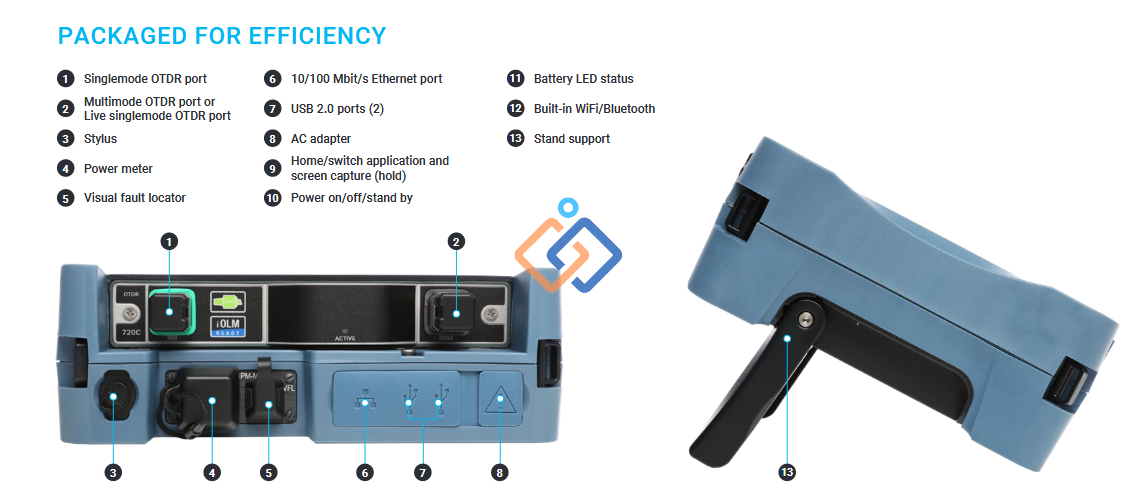 PACKAGED FOR EFFICIENCY

1 Singlemode OTDR port
2 Multimode OTDR port or Live singlemode OTDR port
3 Stylus
4 Power meter
5 Visual fault locator

6 10/100 Mbit/s Ethernet port
7 USB 2.0 ports (2)
8 AC adapter
9 Home/switch application and screen capture (hold)
10 Power on/off/stand by

11 Battery LED status
12 Built-in WiFi/Bluetooth
13 Stand support

1
2
OTDR
720C
SM
iOLM READY
ACTIVE
MM
PM-M
VFL
3
4
5
6
7
8
13